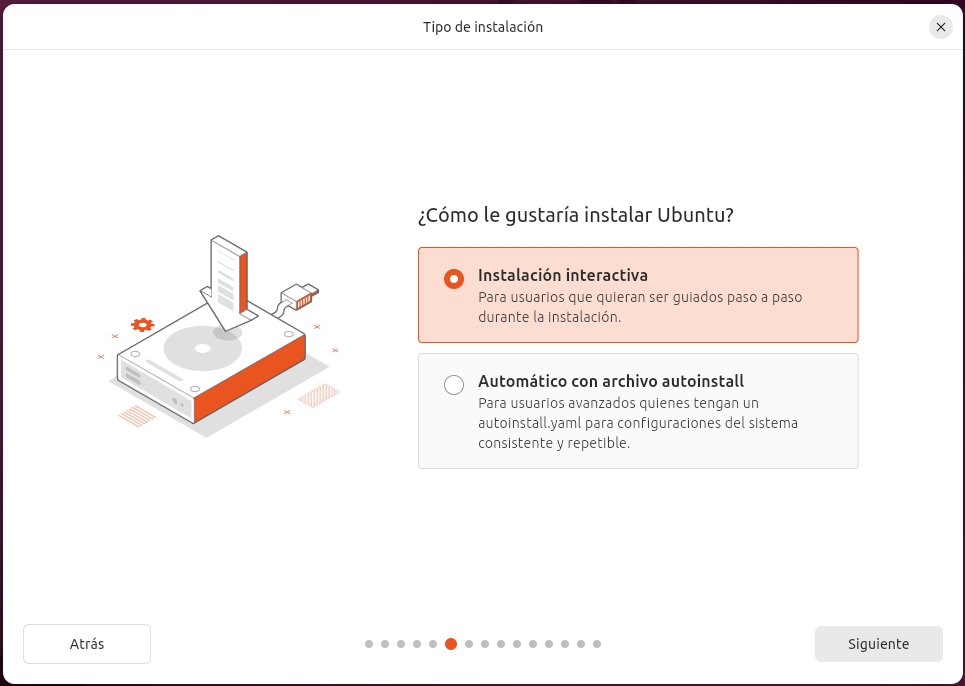 Tipo de instalación

¿Cómo le gustaría instalar Ubuntu?

Instalación interactiva
Para usuarios que quieran ser guiados paso a paso durante la instalación.

Automático con archivo autoinstall
Para usuarios avanzados quienes tengan un autoinstall.yaml para configuraciones del sistema consistente y repetible.

Atrás

Siguiente